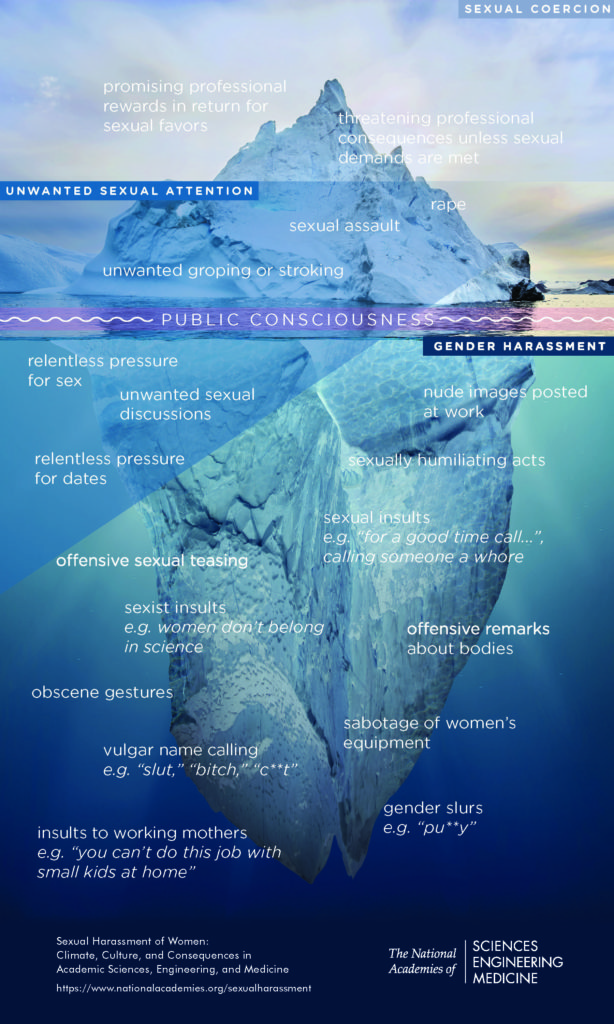 SEXUAL COERCION

promising professional rewards in return for sexual favors

threatening professional consequences unless sexual demands are met

UNWANTED SEXUAL ATTENTION

rape

sexual assault

unwanted groping or stroking

PUBLIC CONSCIOUSNESS

GENDER HARASSMENT

relentless pressure for sex

unwanted sexual discussions

nude images posted at work

relentless pressure for dates

sexually humiliating acts

sexual insults
e.g. "for a good time call...", calling someone a whore

offensive sexual teasing

sexist insults
e.g. women don't belong in science

offensive remarks about bodies

obscene gestures

sabotage of women's equipment

vulgar name calling
e.g. "slut," "bitch," "c**t"

gender slurs
e.g. "pu**y"

insults to working mothers
e.g. "you can't do this job with small kids at home"

Sexual Harassment of Women: Climate, Culture, and Consequences in Academic Sciences, Engineering, and Medicine

https://www.nationalacademies.org/sexualharassment

The National Academies of SCIENCES ENGINEERING MEDICINE